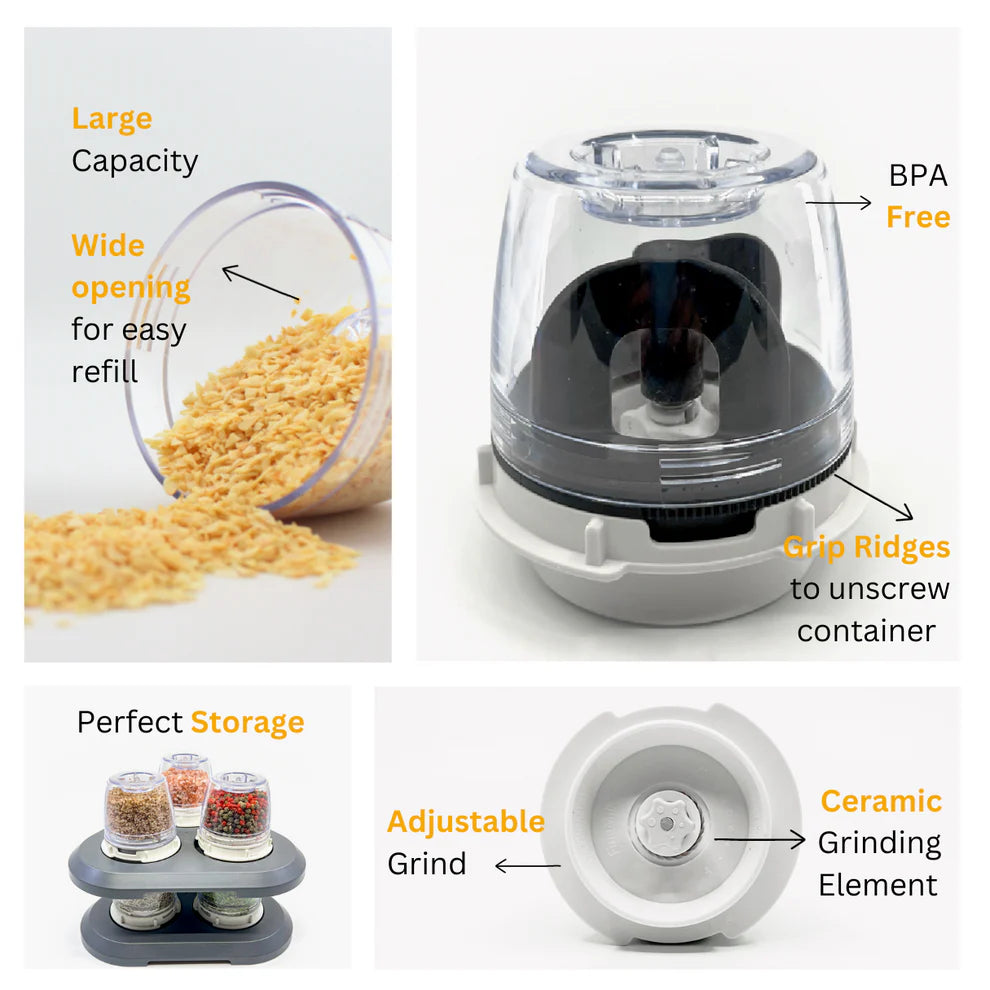 Large Capacity

Wide opening for easy refill

BPA Free

Grip Ridges to unscrew container

Perfect Storage

Adjustable Grind

Ceramic Grinding Element