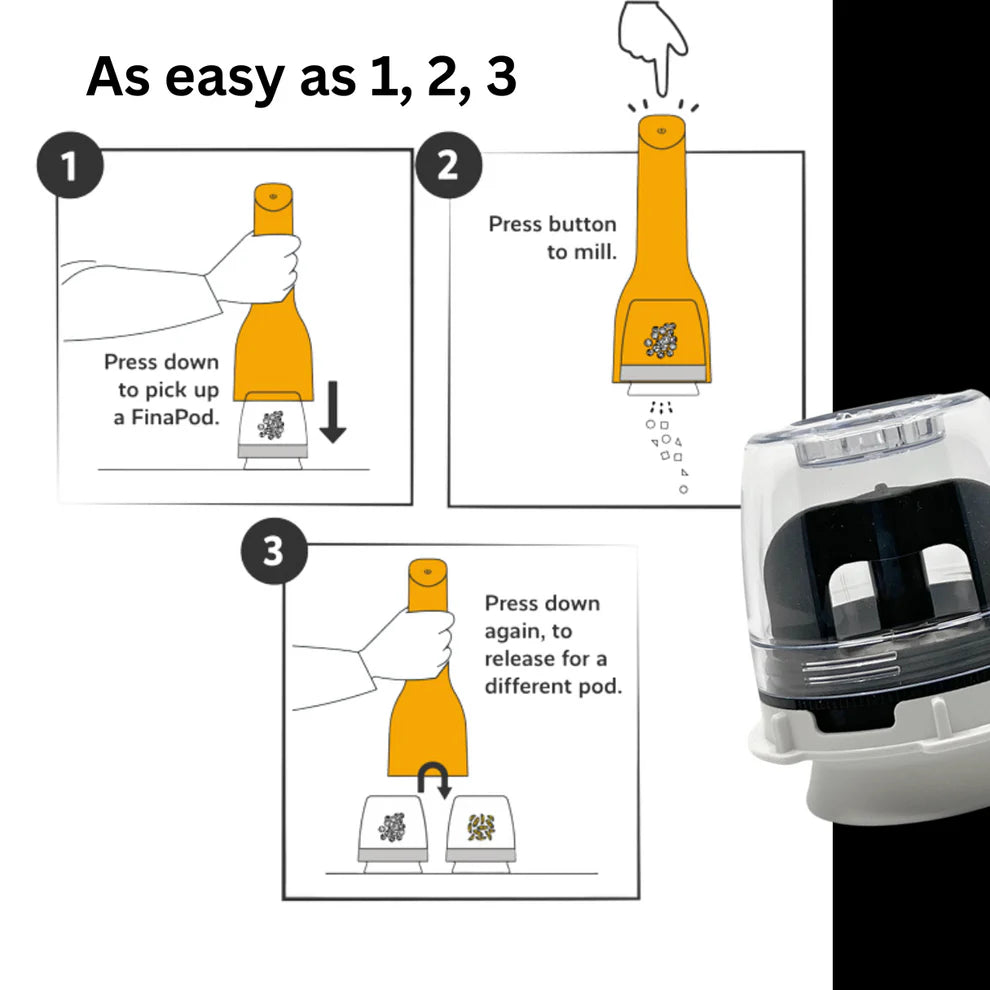 As easy as 1, 2, 3

1

Press down to pick up a FinaPod.

2

Press button to mill.

3

Press down again, to release for a different pod.